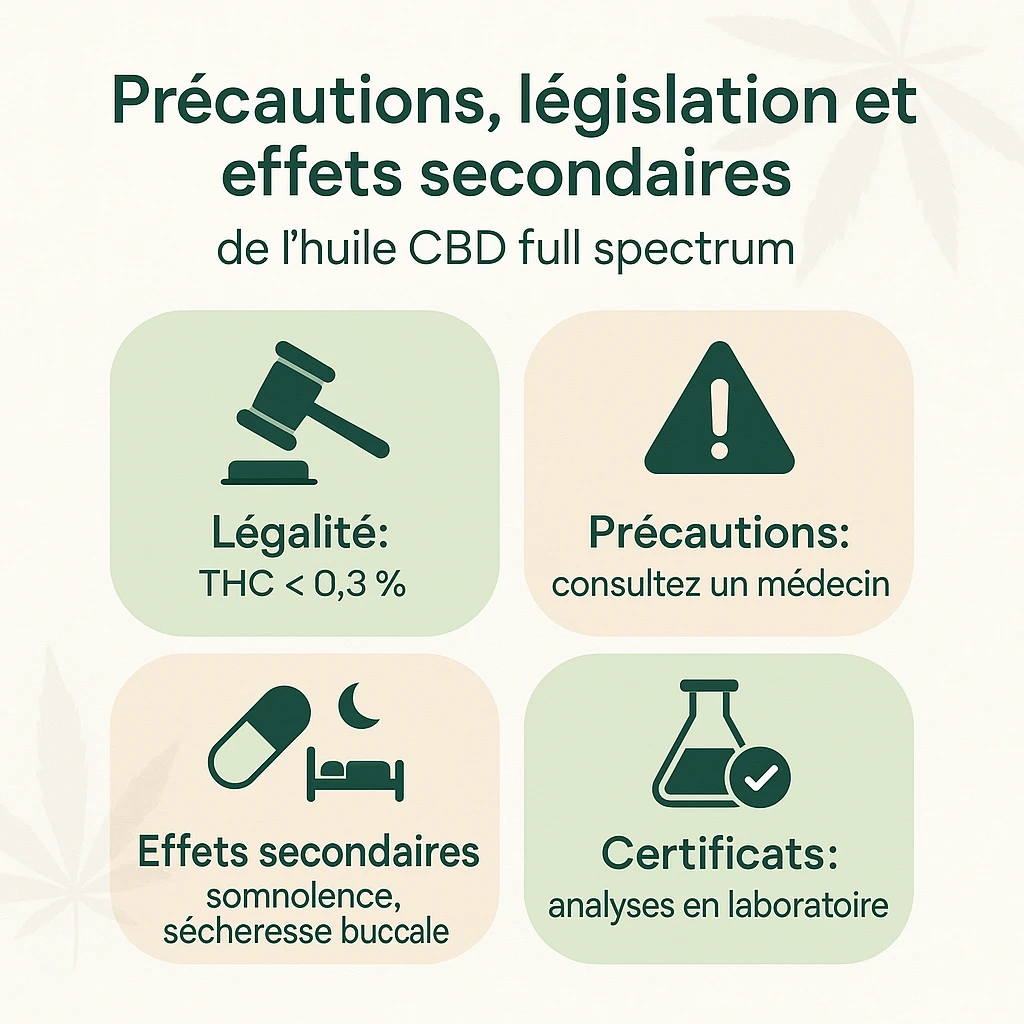 Précautions, législation et effets secondaires

de l'huile CBD full spectrum

Légalité:
THC < 0,3 %

Précautions:
consultez un médecin

Effets secondaires
somnolence, sécheresse buccale

Certificats:
analyses en laboratoire